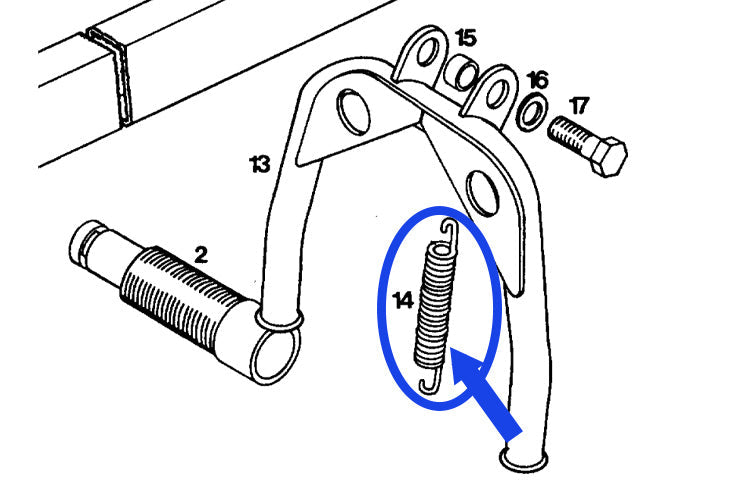 15
16
17
13
2
14